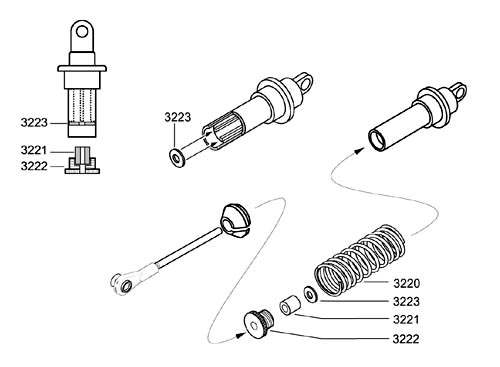 3223
3221
3222
3223
3220
3223
3221
3222