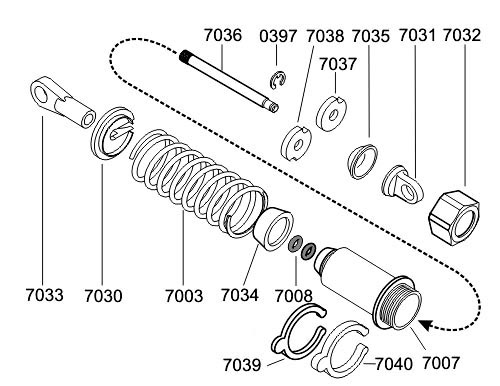 7036
0397
7038
7035
7031
7032
7037
7033
7030
7003
7034
7008
7039
7040
7007